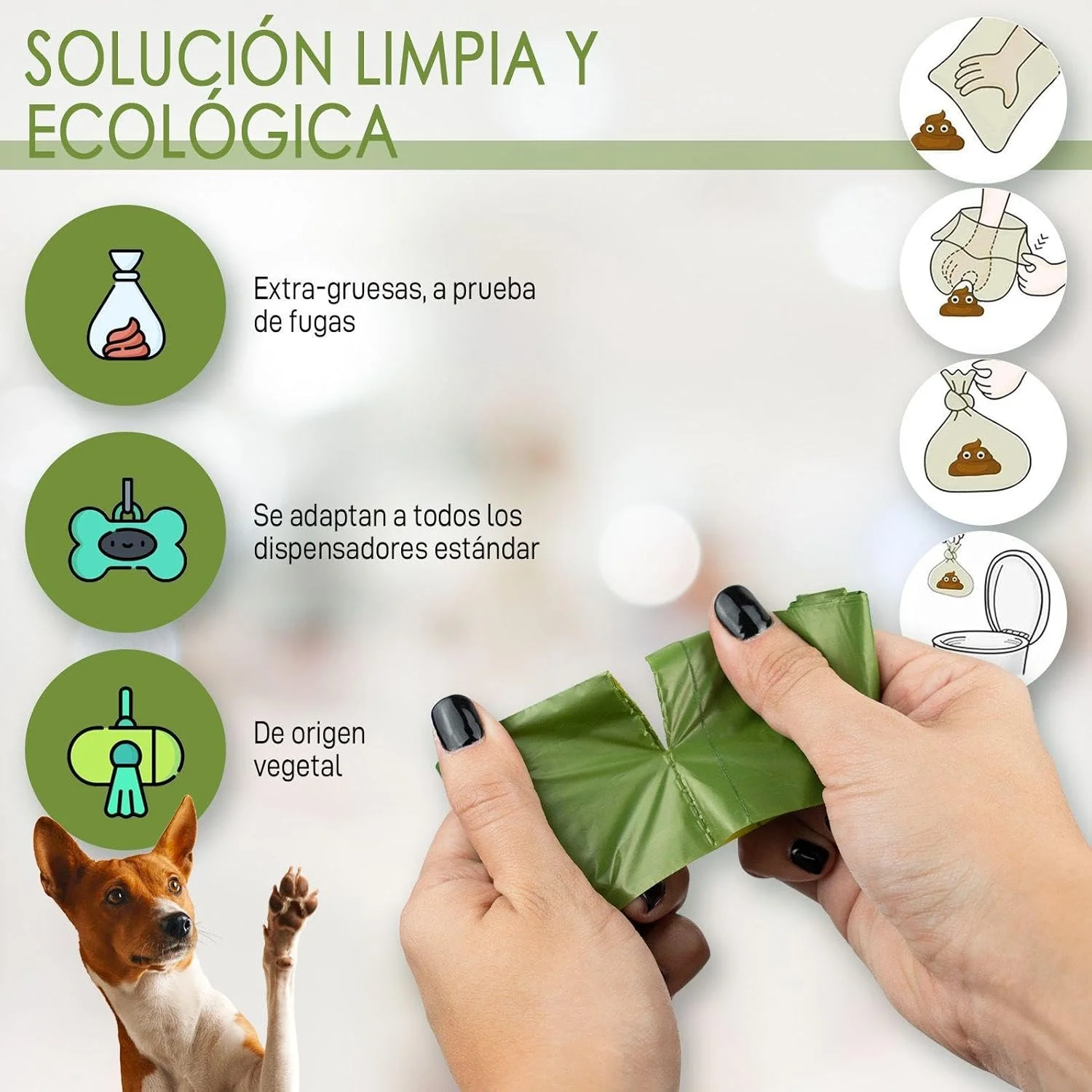 SOLUCIÓN LIMPIA Y ECOLÓGICA

Extra-gruesas, a prueba de fugas

Se adaptan a todos los dispensadores estándar

De origen vegetal